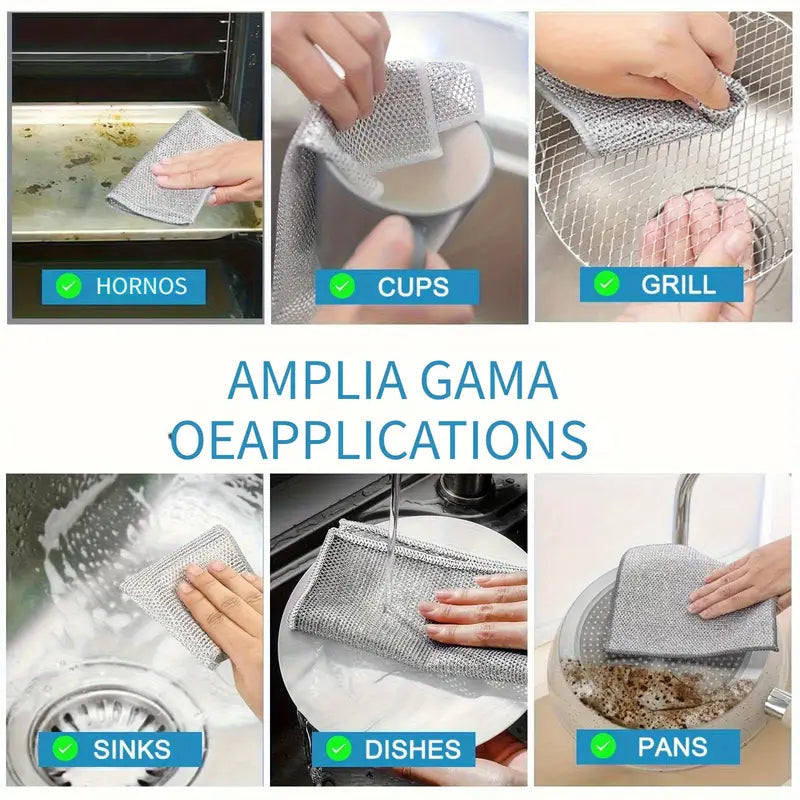 HORNOS

CUPS

GRILL

AMPLIA GAMA OEAPPLICATIONS

SINKS

DISHES

PANS