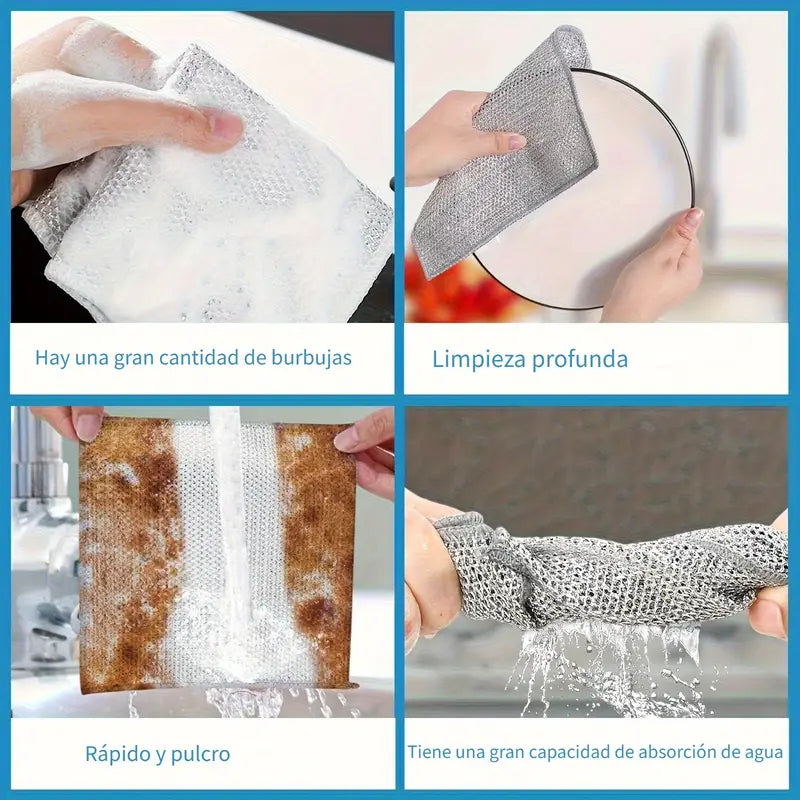 Hay una gran cantidad de burbujas

Limpieza profunda

Rápido y pulcro

Tiene una gran capacidad de absorción de agua