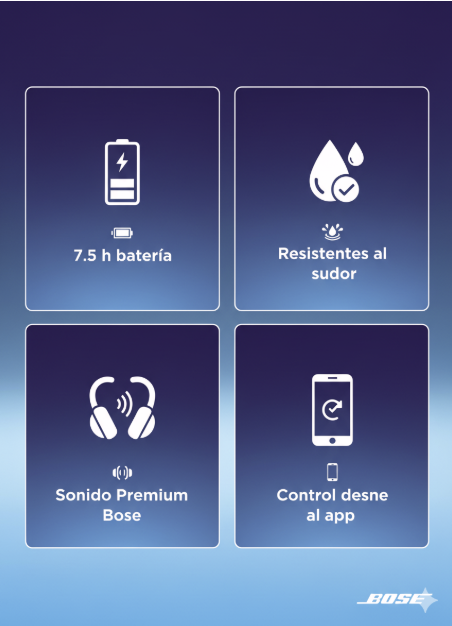 7.5 h batería

Resistentes al sudor

Sonido Premium Bose

Control desne al app

BOSE